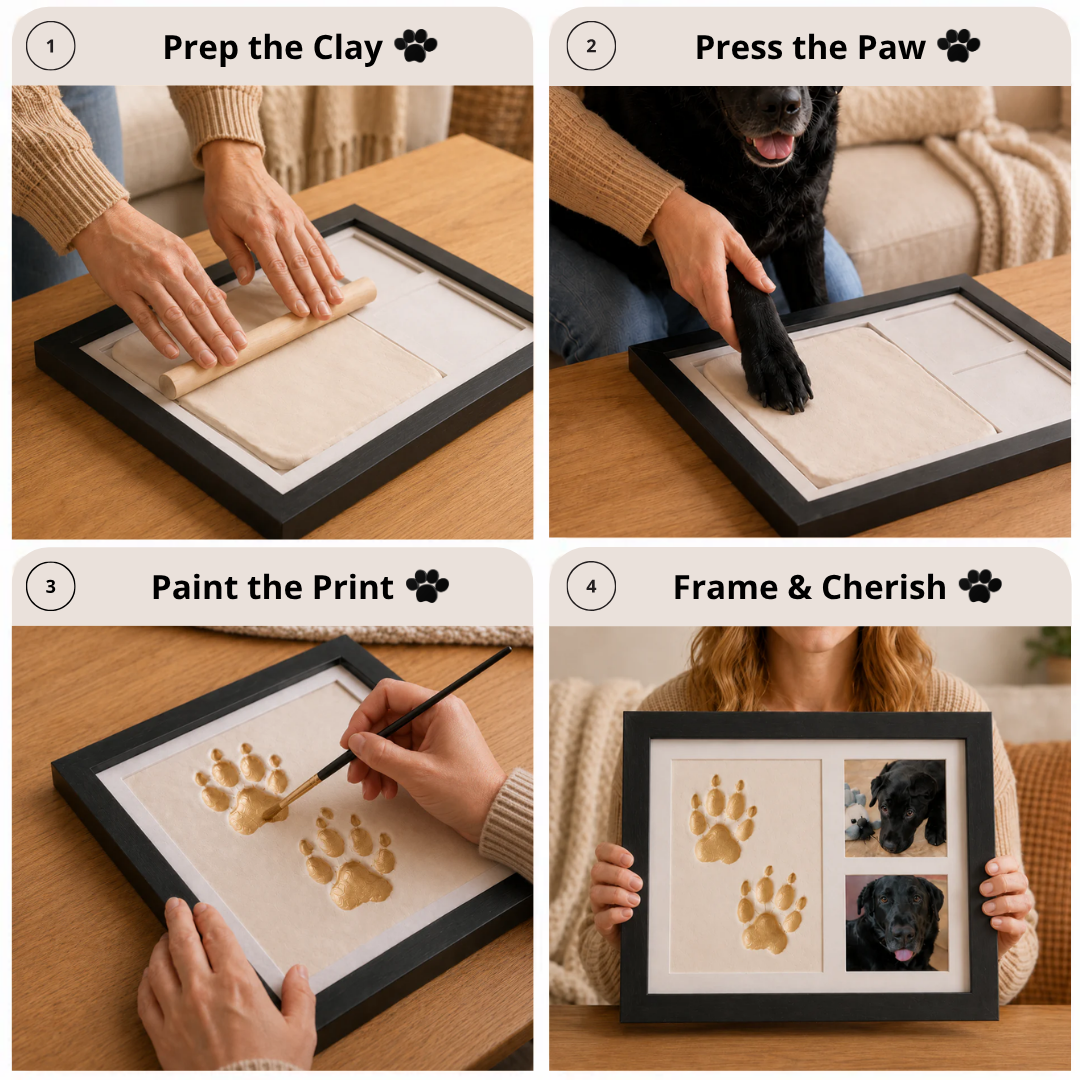 1 Prep the Clay

2 Press the Paw

3 Paint the Print

4 Frame & Cherish